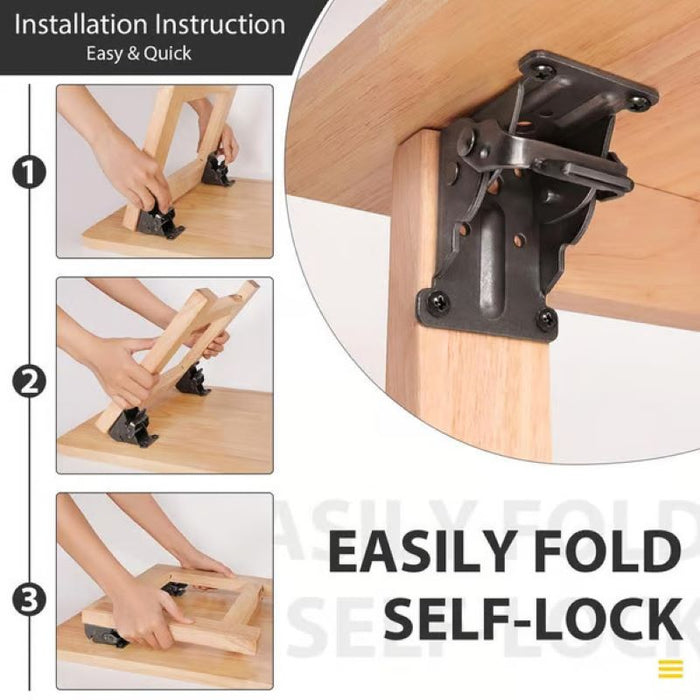 Installation Instruction
Easy & Quick

1

2

3

EASILY FOLD
SELF-LOCK