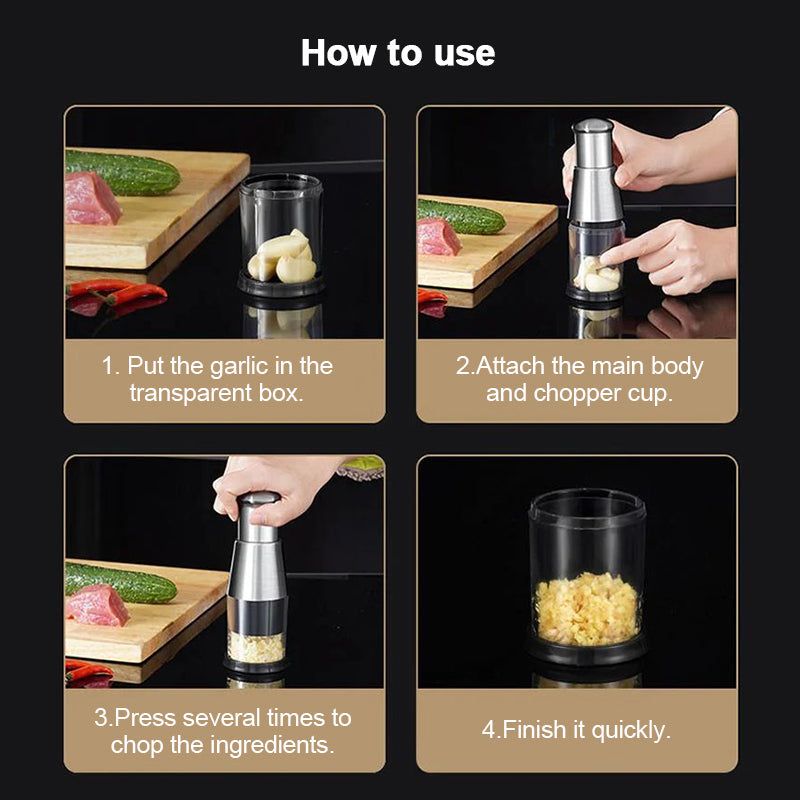 How to use

1. Put the garlic in the transparent box.

2.Attach the main body and chopper cup.

3.Press several times to chop the ingredients.

4.Finish it quickly.